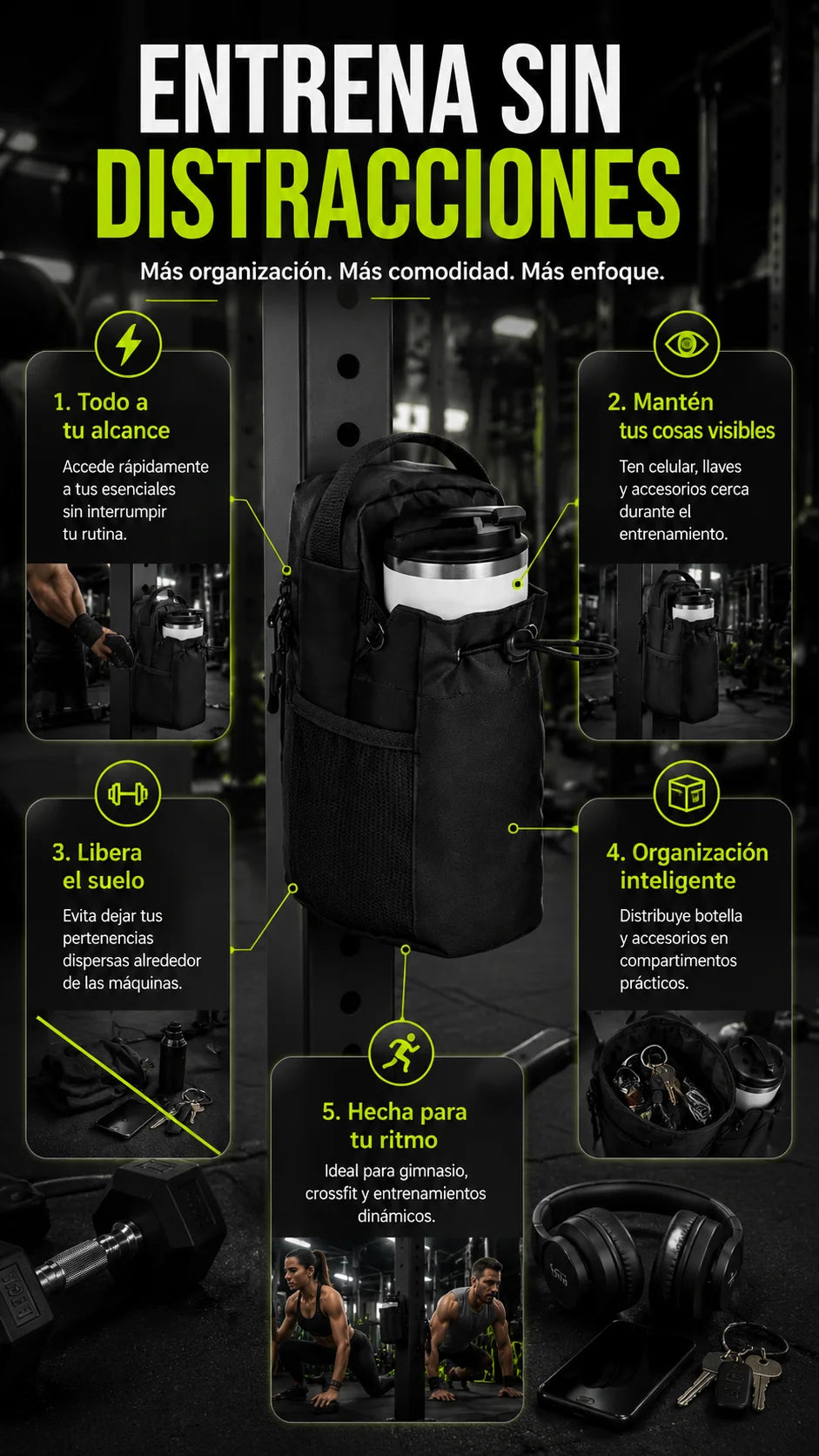 ENTRENA SIN DISTRACCIONES

Más organización. Más comodidad. Más enfoque.

1. Todo a tu alcance

Accede rápidamente a tus esenciales sin interrumpir tu rutina.

2. Mantén tus cosas visibles

Ten celular, llaves y accesorios cerca durante el entrenamiento.

3. Libera el suelo

Evita dejar tus pertenencias dispersas alrededor de las máquinas.

4. Organización inteligente

Distribuye botella y accesorios en compartimentos prácticos.

5. Hecha para tu ritmo

Ideal para gimnasio, crossfit y entrenamientos dinámicos.